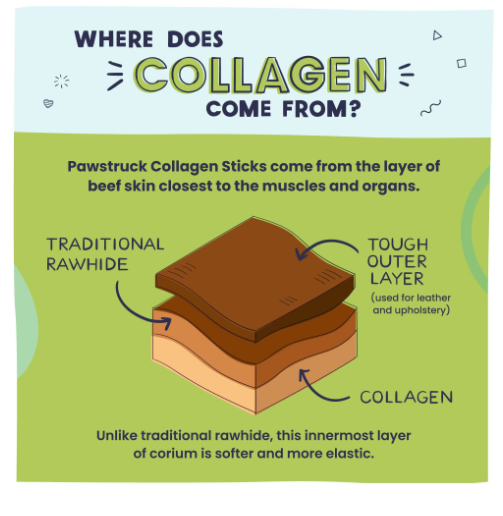 WHERE DOES
COLLAGEN
COME FROM?

Pawstruck Collagen Sticks come from the layer of beef skin closest to the muscles and organs.

TRADITIONAL RAWHIDE

TOUGH OUTER LAYER
(used for leather and upholstery)

COLLAGEN

Unlike traditional rawhide, this innermost layer of corium is softer and more elastic.